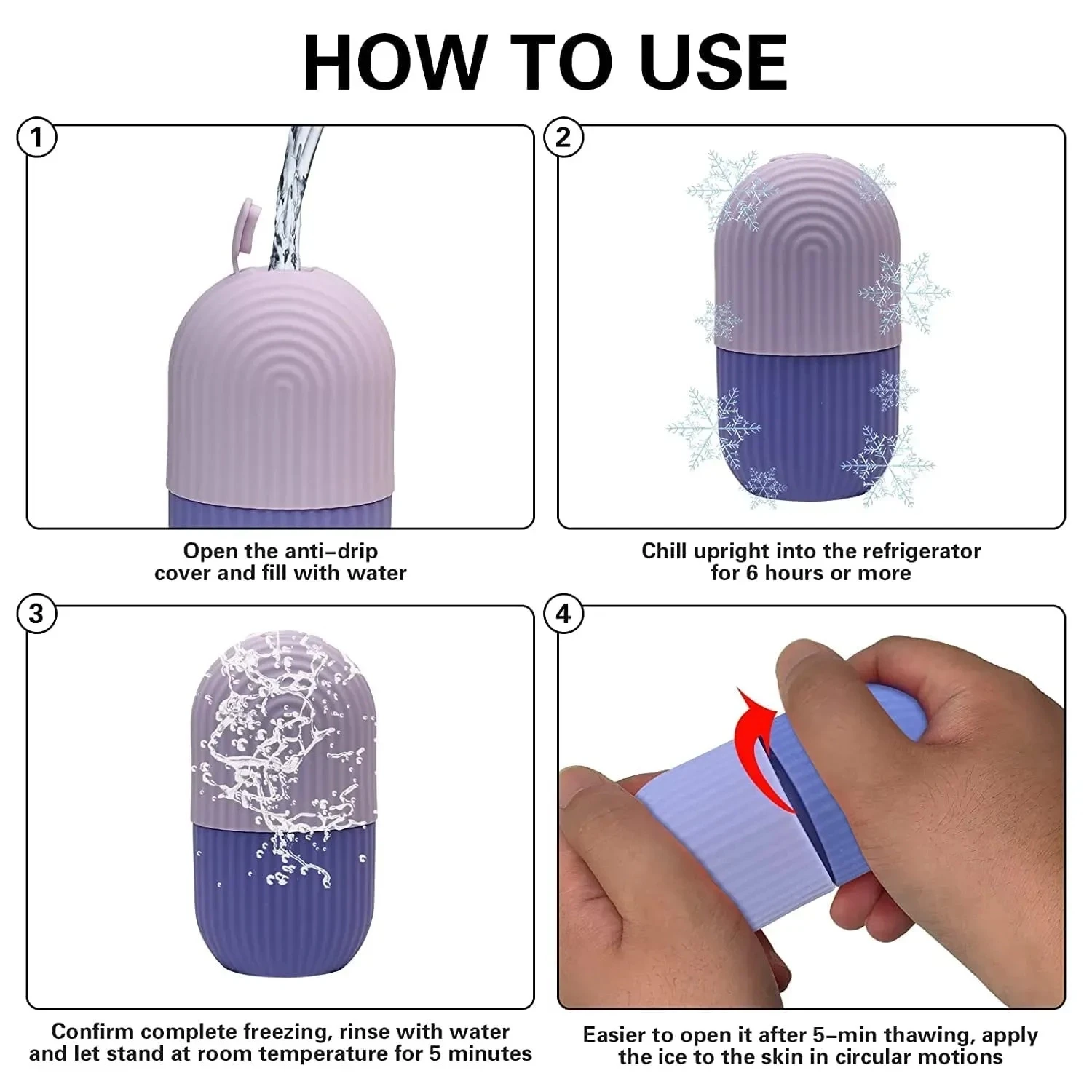 HOW TO USE

1

Open the anti-drip cover and fill with water

2

Chill upright into the refrigerator for 6 hours or more

3

Confirm complete freezing, rinse with water and let stand at room temperature for 5 minutes

4

Easier to open it after 5-min thawing, apply the ice to the skin in circular motions