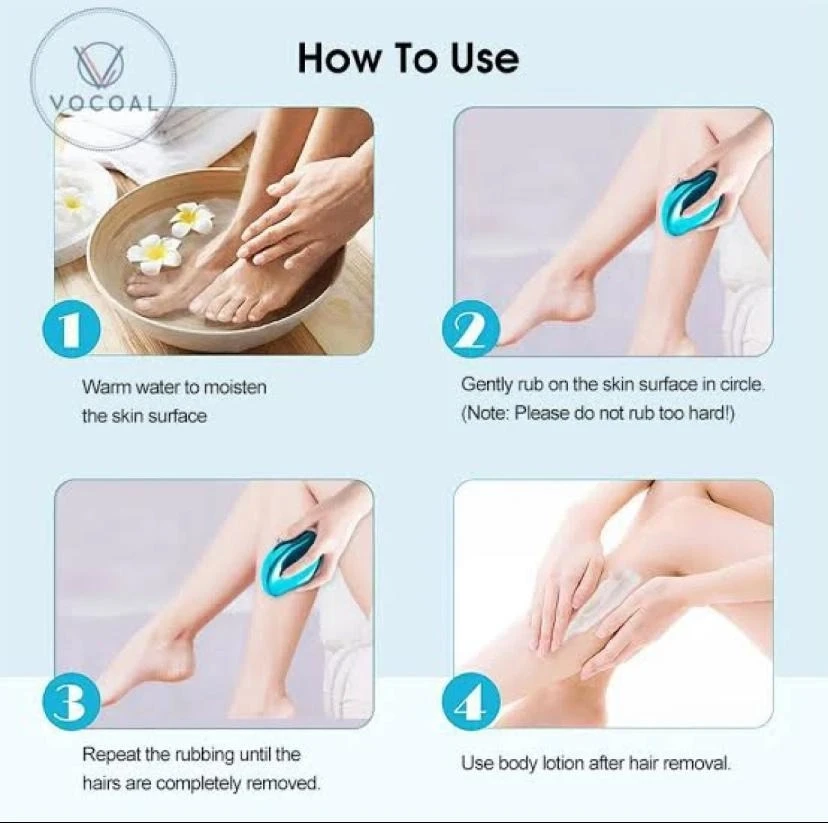 VOCOAL

How To Use

1

Warm water to moisten the skin surface

2

Gently rub on the skin surface in circle. (Note: Please do not rub too hard!)

3

Repeat the rubbing until the hairs are completely removed.

4

Use body lotion after hair removal.